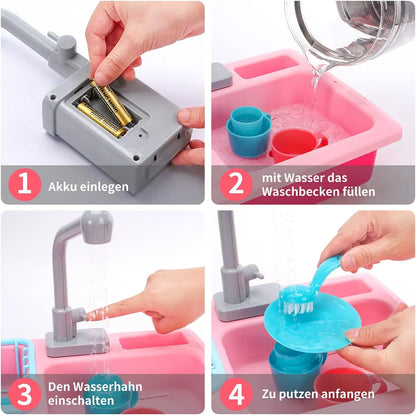 1 Akku einlegen

2 mit Wasser das Waschbecken füllen

3 Den Wasserhahn einschalten

4 Zu putzen anfangen