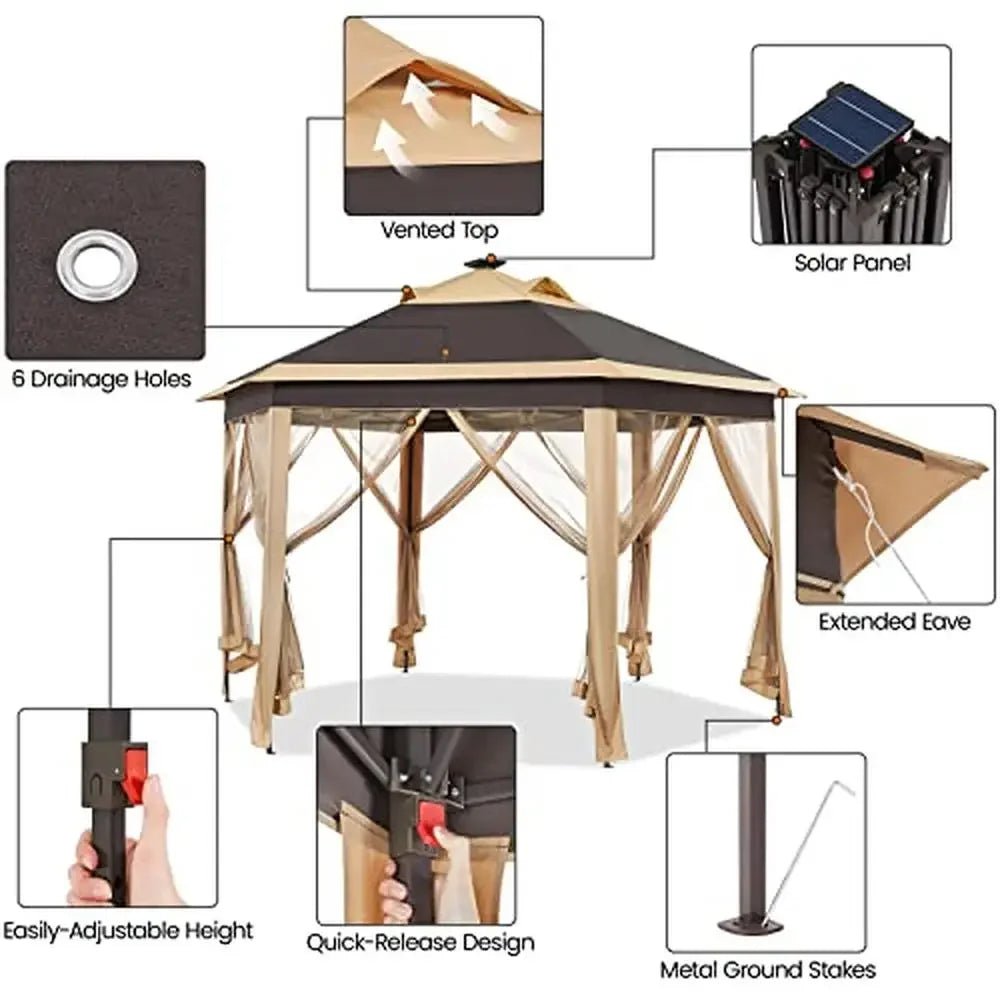 Vented Top

Solar Panel

6 Drainage Holes

Extended Eave

Easily-Adjustable Height

Quick-Release Design

Metal Ground Stakes