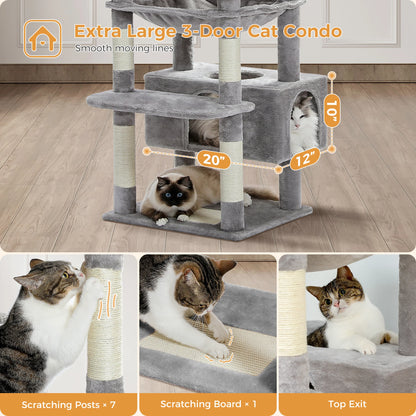 Extra Large 3-Door Cat Condo
Smooth moving lines

10"
20"
12"

Scratching Posts × 7
Scratching Board × 1
Top Exit