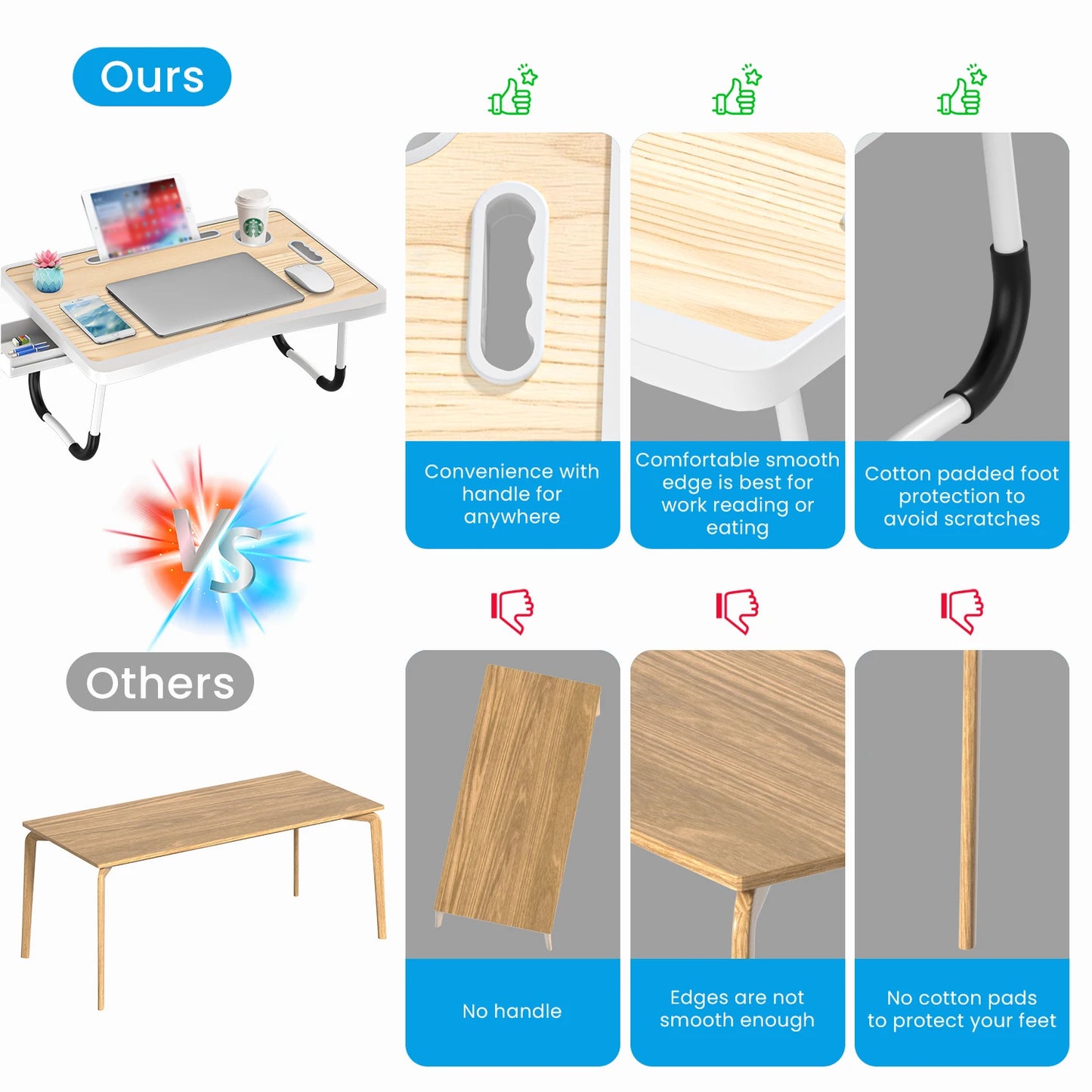 Ours

Convenience with handle for anywhere

Comfortable smooth edge is best for work reading or eating

Cotton padded foot protection to avoid scratches

VS

Others

No handle

Edges are not smooth enough

No cotton pads to protect your feet