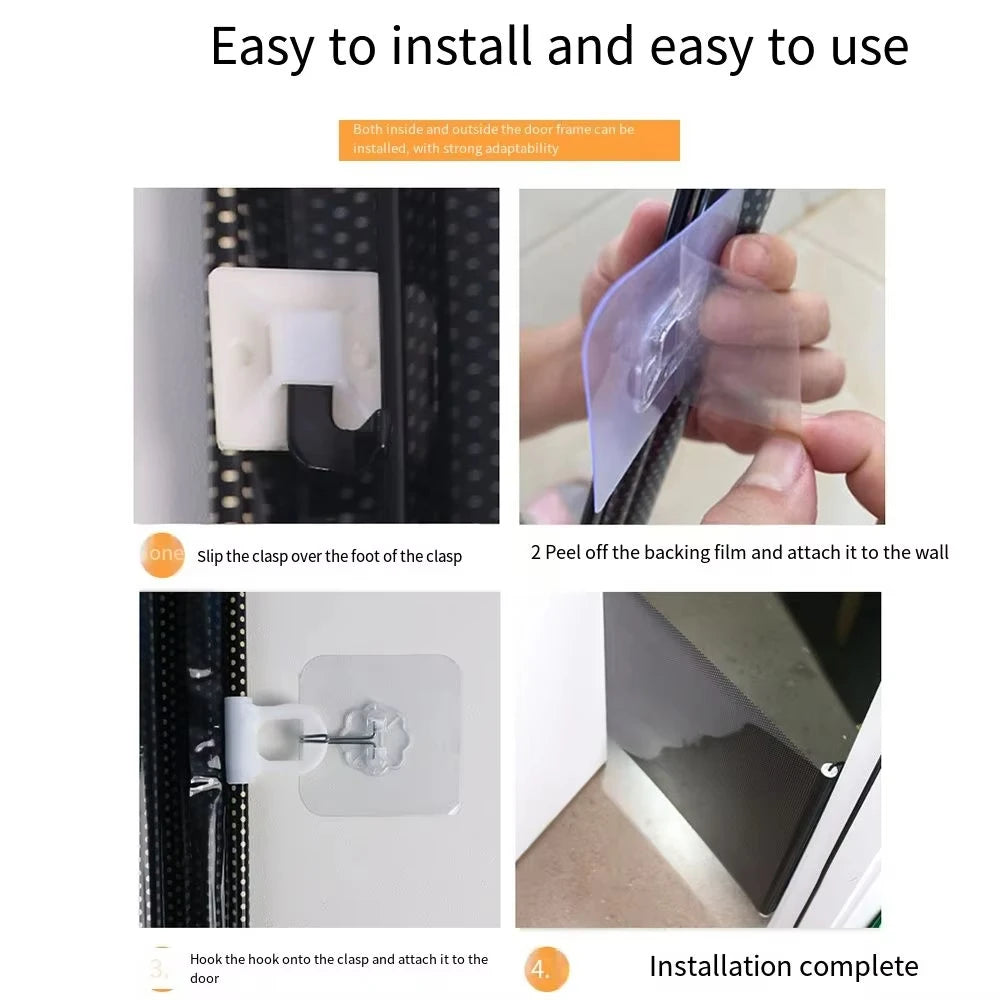 Easy to install and easy to use

Both inside and outside the door frame can be installed, with strong adaptability

one Slip the clasp over the foot of the clasp

2 Peel off the backing film and attach it to the wall

3. Hook the hook onto the clasp and attach it to the door

4. Installation complete